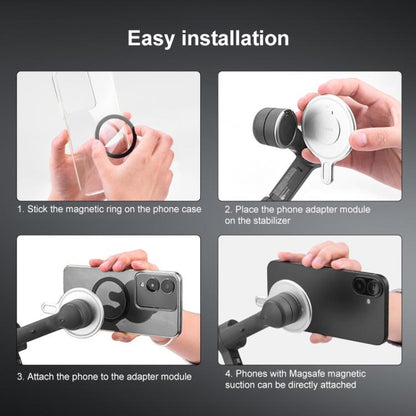 Easy installation

1. Stick the magnetic ring on the phone case

2. Place the phone adapter module on the stabilizer

3. Attach the phone to the adapter module

4. Phones with Magsafe magnetic suction can be directly attached