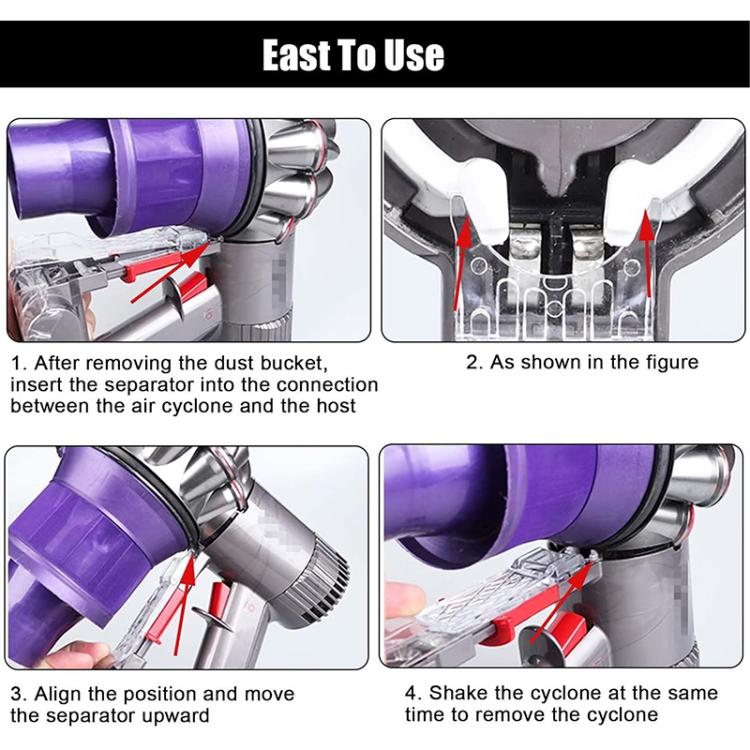 East To Use

1. After removing the dust bucket, insert the separator into the connection between the air cyclone and the host

2. As shown in the figure

3. Align the position and move the separator upward

4. Shake the cyclone at the same time to remove the cyclone