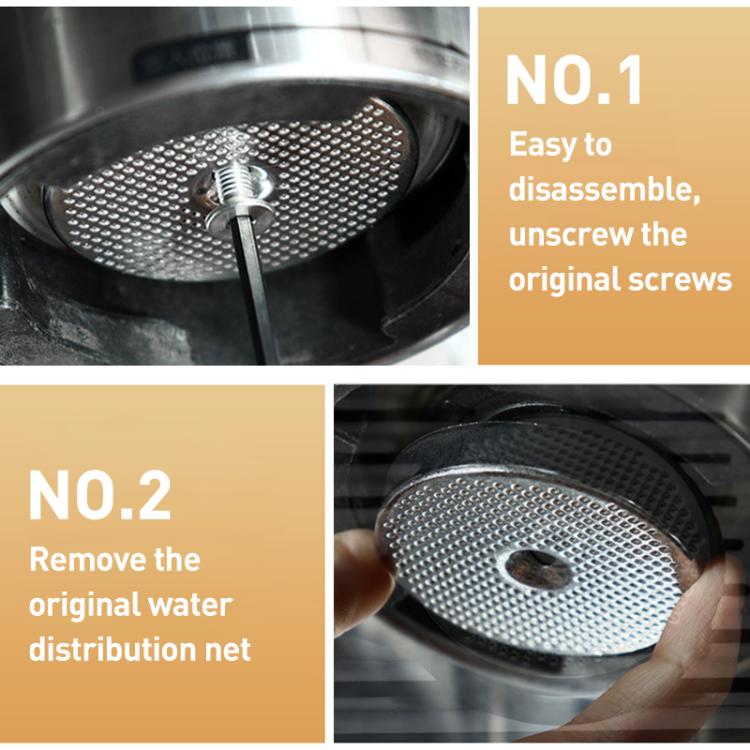 NO.1
Easy to disassemble, unscrew the original screws

NO.2
Remove the original water distribution net