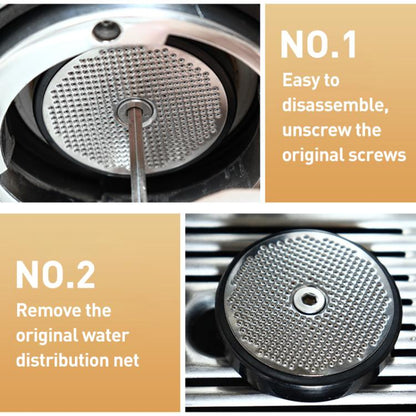 NO.1
Easy to disassemble, unscrew the original screws

NO.2
Remove the original water distribution net