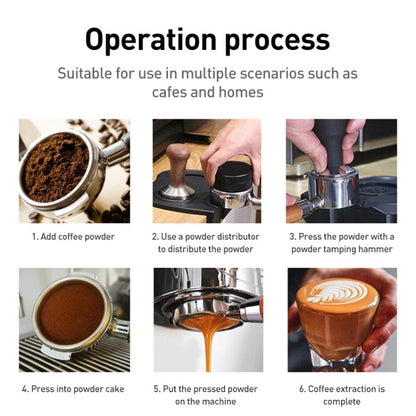 Operation process

Suitable for use in multiple scenarios such as cafes and homes

1. Add coffee powder

2. Use a powder distributor to distribute the powder

3. Press the powder with a powder tamping hammer

4. Press into powder cake

5. Put the pressed powder on the machine

6. Coffee extraction is complete