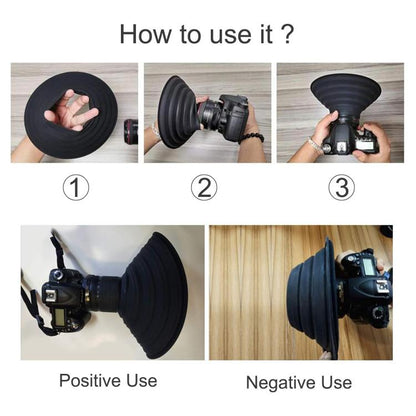 How to use it ?

①

②

③

Positive Use

Negative Use