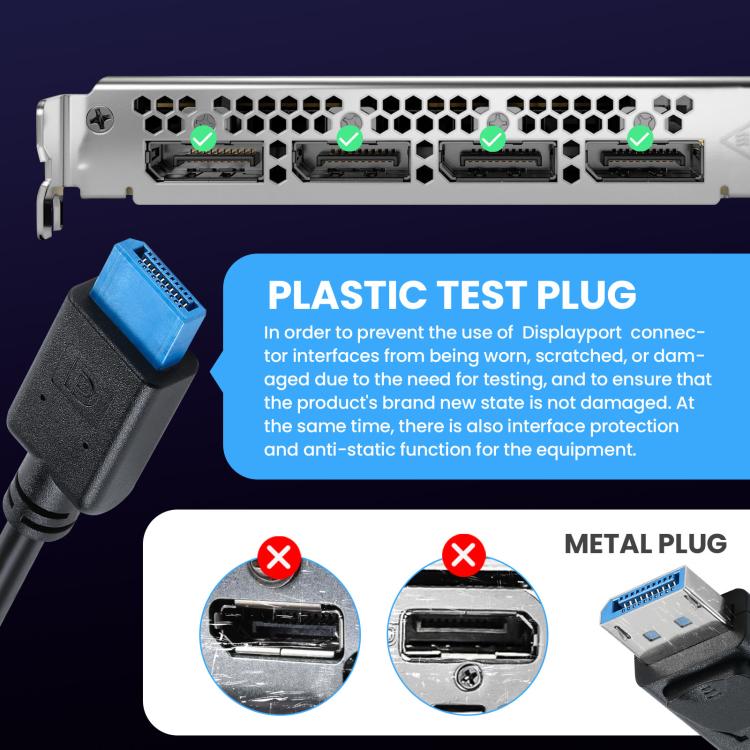 PLASTIC TEST PLUG

In order to prevent the use of Displayport connector interfaces from being worn, scratched, or damaged due to the need for testing, and to ensure that the product's brand new state is not damaged. At the same time, there is also interface protection and anti-static function for the equipment.

METAL PLUG