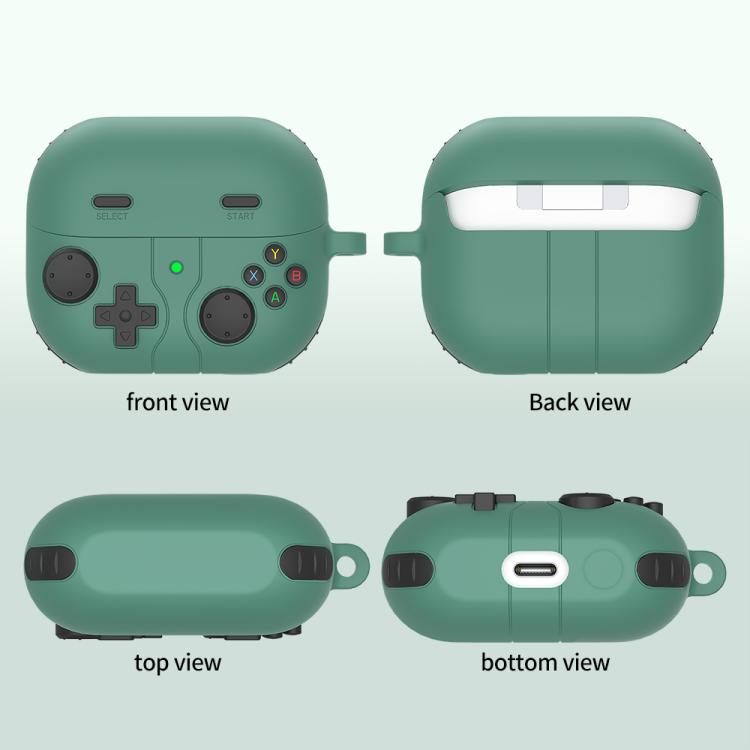 SELECT
START
Y
X
B
A

front view

Back view

top view

bottom view