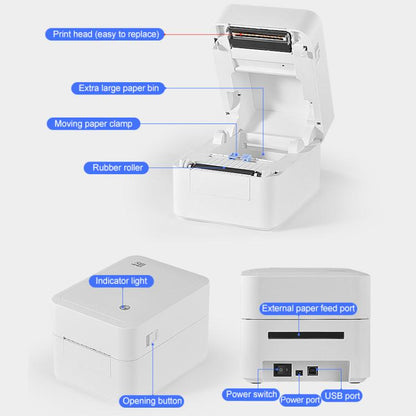 Print head (easy to replace)

Extra large paper bin

Moving paper clamp

Rubber roller

Indicator light

Opening button

External paper feed port

Power switch

Power port

USB port