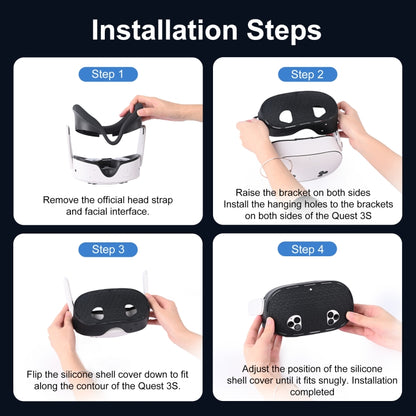 Installation Steps

Step 1

Remove the official head strap and facial interface.

Step 2

Raise the bracket on both sides
Install the hanging holes to the brackets on both sides of the Quest 3S

Step 3

Flip the silicone shell cover down to fit along the contour of the Quest 3S.

Step 4

Adjust the position of the silicone shell cover until it fits snugly. Installation completed