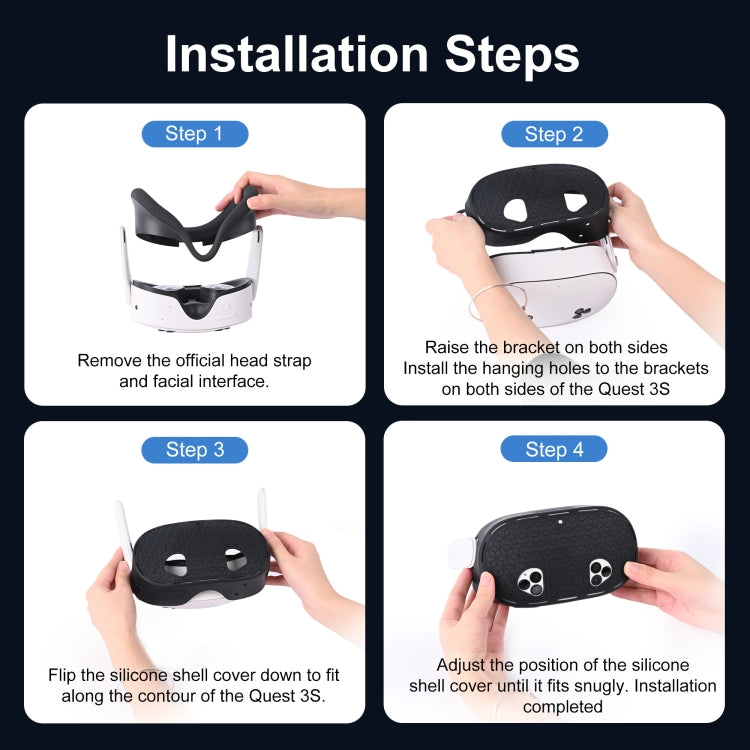 Installation Steps

Step 1

Remove the official head strap and facial interface.

Step 2

Raise the bracket on both sides
Install the hanging holes to the brackets on both sides of the Quest 3S

Step 3

Flip the silicone shell cover down to fit along the contour of the Quest 3S.

Step 4

Adjust the position of the silicone shell cover until it fits snugly. Installation completed