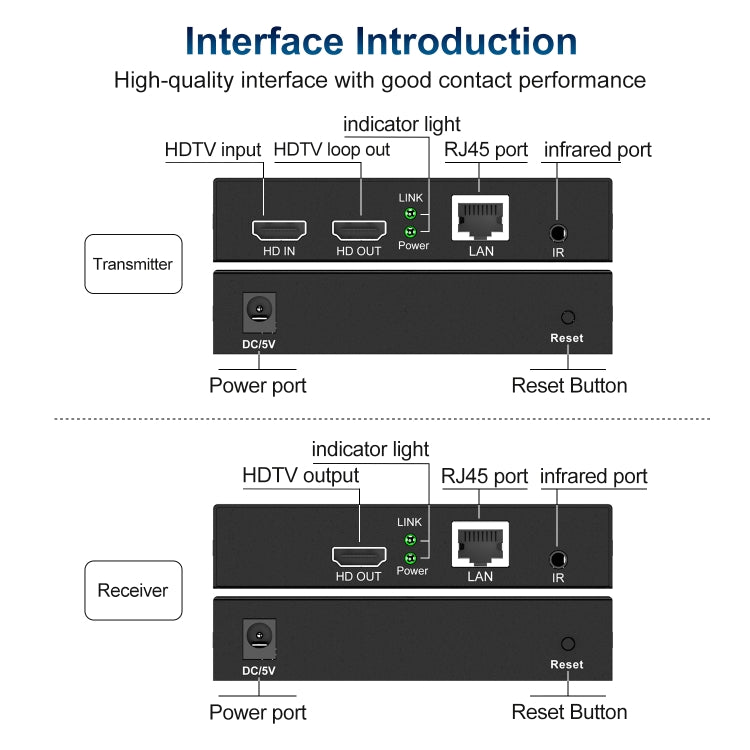 Interface Introduction

High-quality interface with good contact performance

indicator light

HDTV input

HDTV loop out

RJ45 port

infrared port

Transmitter

HD IN

HD OUT

LINK

Power

LAN

IR

DC/5V

Reset

Power port

Reset Button

indicator light

HDTV output

RJ45 port

infrared port

Receiver

HD OUT

LINK

Power

LAN

IR

DC/5V

Reset

Power port

Reset Button