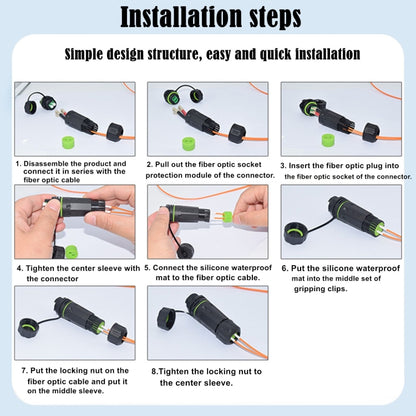 Installation steps

Simple design structure, easy and quick installation

1. Disassemble the product and connect it in series with the fiber optic cable

2. Pull out the fiber optic socket protection module of the connector.

3. Insert the fiber optic plug into the fiber optic socket of the connector.

4. Tighten the center sleeve with the connector

5. Connect the silicone waterproof mat to the fiber optic cable.

6. Put the silicone waterproof mat into the middle set of gripping clips.

7. Put the locking nut on the fiber optic cable and put it on the middle sleeve.

8.Tighten the locking nut to the center sleeve.