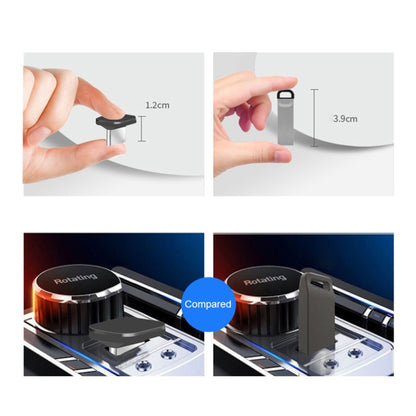 1.2cm

3.9cm

Rotating

Compared

Rotating