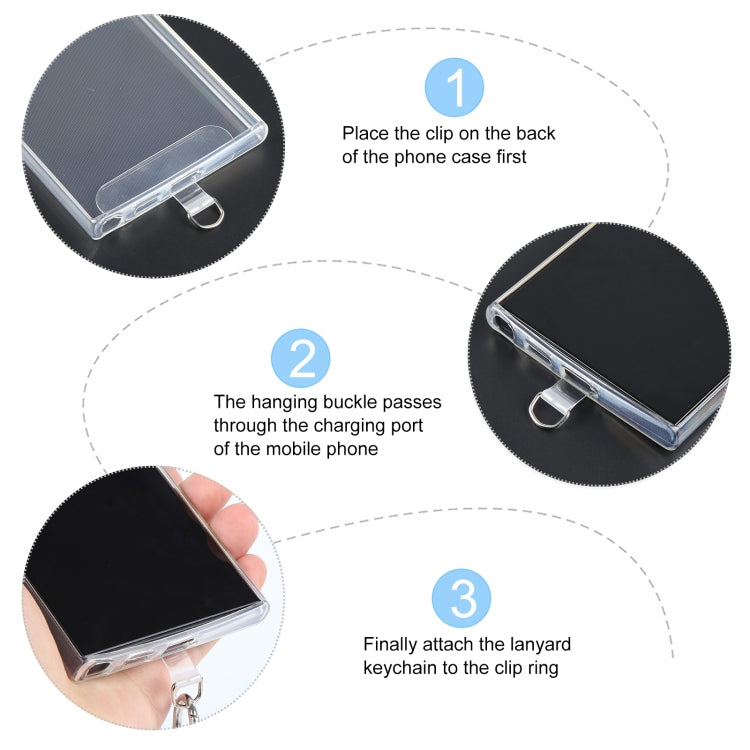 1

Place the clip on the back of the phone case first

2

The hanging buckle passes through the charging port of the mobile phone

3

Finally attach the lanyard keychain to the clip ring