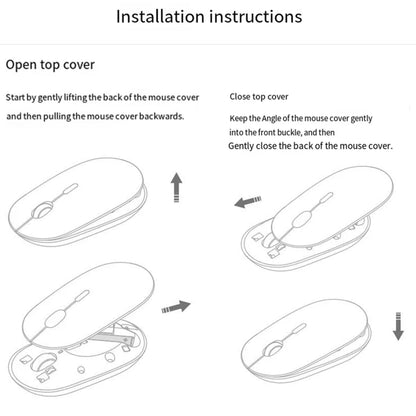 Installation instructions

Open top cover

Start by gently lifting the back of the mouse cover and then pulling the mouse cover backwards.

Close top cover

Keep the Angle of the mouse cover gently into the front buckle, and then Gently close the back of the mouse cover.