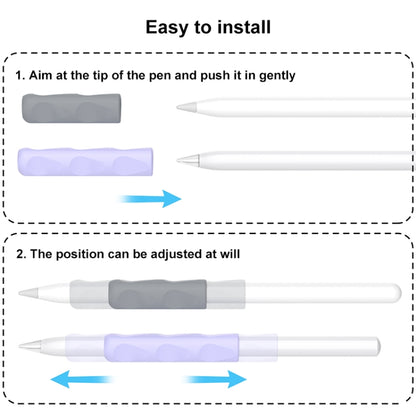 Easy to install

1. Aim at the tip of the pen and push it in gently

2. The position can be adjusted at will