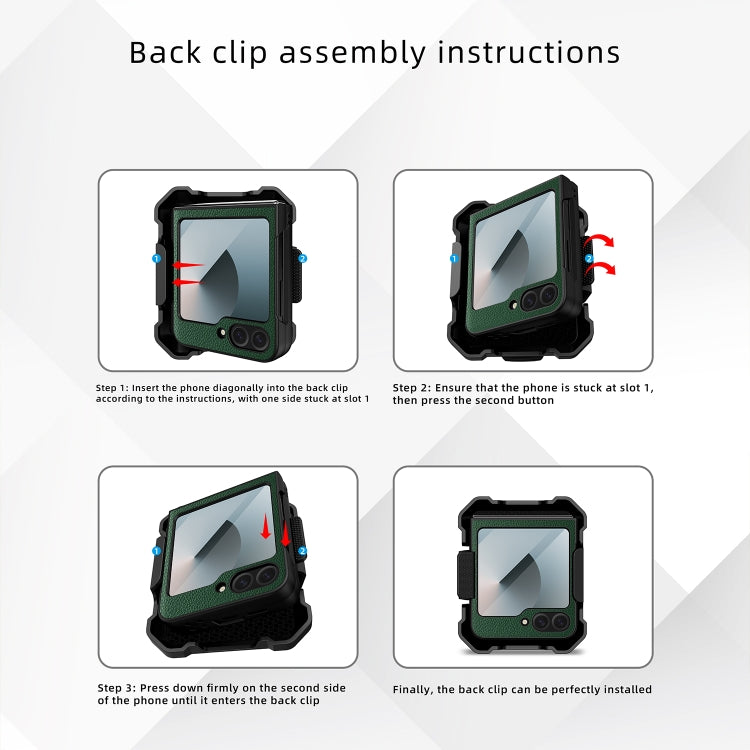 Back clip assembly instructions

1

2

Step 1: Insert the phone diagonally into the back clip according to the instructions, with one side stuck at slot 1

1

2

Step 2: Ensure that the phone is stuck at slot 1, then press the second button

1

2

Step 3: Press down firmly on the second side of the phone until it enters the back clip

Finally, the back clip can be perfectly installed