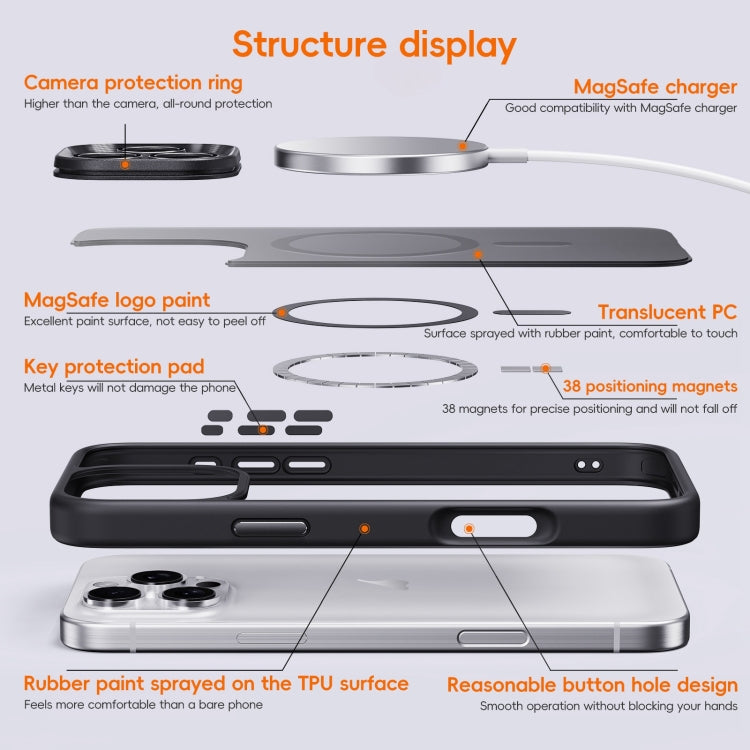 Structure display

Camera protection ring
Higher than the camera, all-round protection

MagSafe charger
Good compatibility with MagSafe charger

MagSafe logo paint
Excellent paint surface, not easy to peel off

Translucent PC
Surface sprayed with rubber paint, comfortable to touch

Key protection pad
Metal keys will not damage the phone

38 positioning magnets
38 magnets for precise positioning and will not fall off

Rubber paint sprayed on the TPU surface
Feels more comfortable than a bare phone

Reasonable button hole design
Smooth operation without blocking your hands