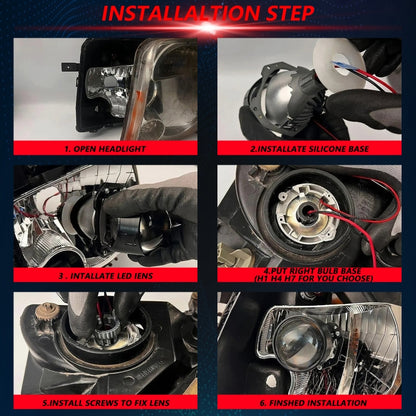 INSTALLALTION STEP

1. OPEN HEADLIGHT

2.INSTALLATE SILICONE BASE

3 . INTALLATE LED IENS

4.PUT RIGHT BULB BASE (H1 H4 H7 FOR YOU CHOOSE)

5.INSTALL SCREWS TO FIX LENS

6. FINSHED INSTALLATION