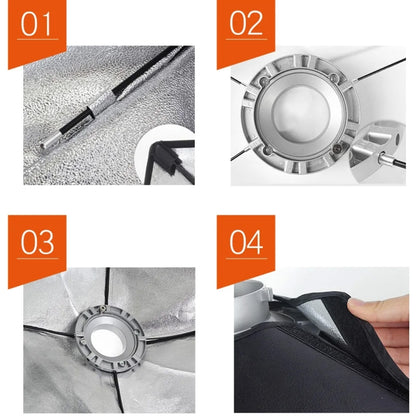 01

02

03

04