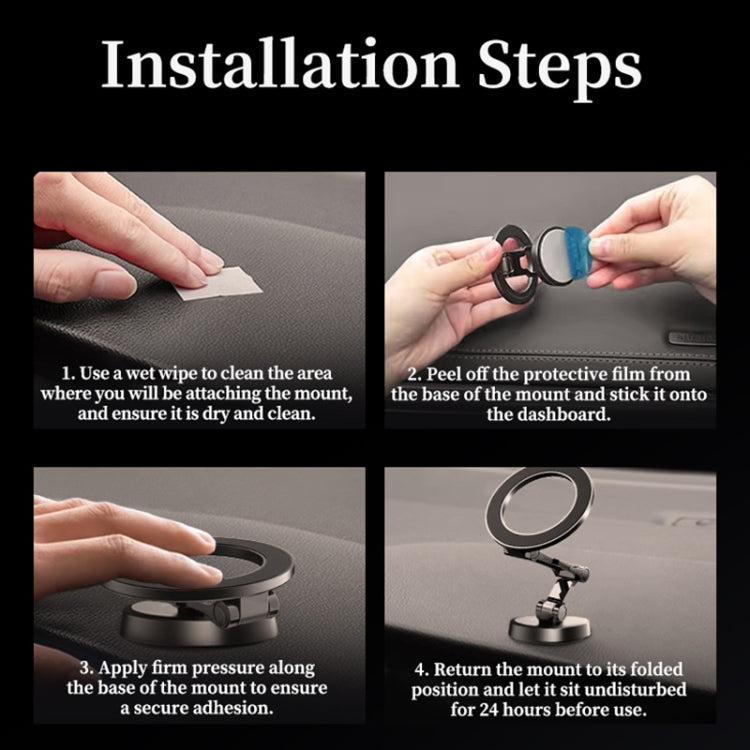 Installation Steps

1. Use a wet wipe to clean the area where you will be attaching the mount, and ensure it is dry and clean.

2. Peel off the protective film from the base of the mount and stick it onto the dashboard.

3. Apply firm pressure along the base of the mount to ensure a secure adhesion.

4. Return the mount to its folded position and let it sit undisturbed for 24 hours before use.