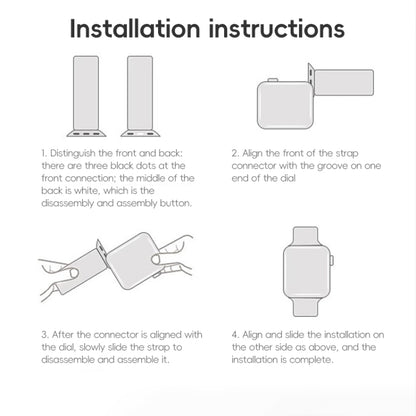 Installation instructions

1. Distinguish the front and back: there are three black dots at the front connection; the middle of the back is white, which is the disassembly and assembly button.

2. Align the front of the strap connector with the groove on one end of the dial

3. After the connector is aligned with the dial, slowly slide the strap to disassemble and assemble it.

4. Align and slide the installation on the other side as above, and the installation is complete.