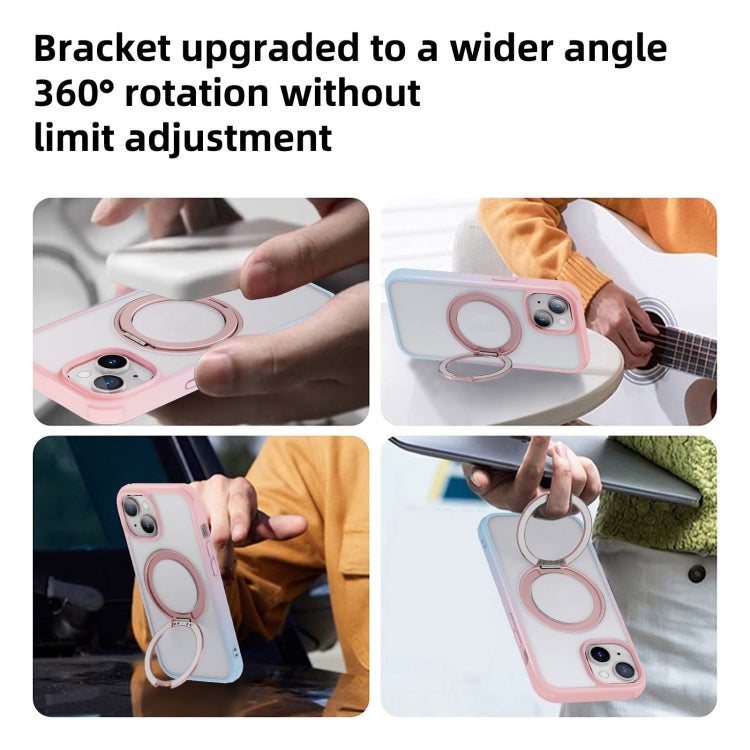 Bracket upgraded to a wider angle
360° rotation without
limit adjustment