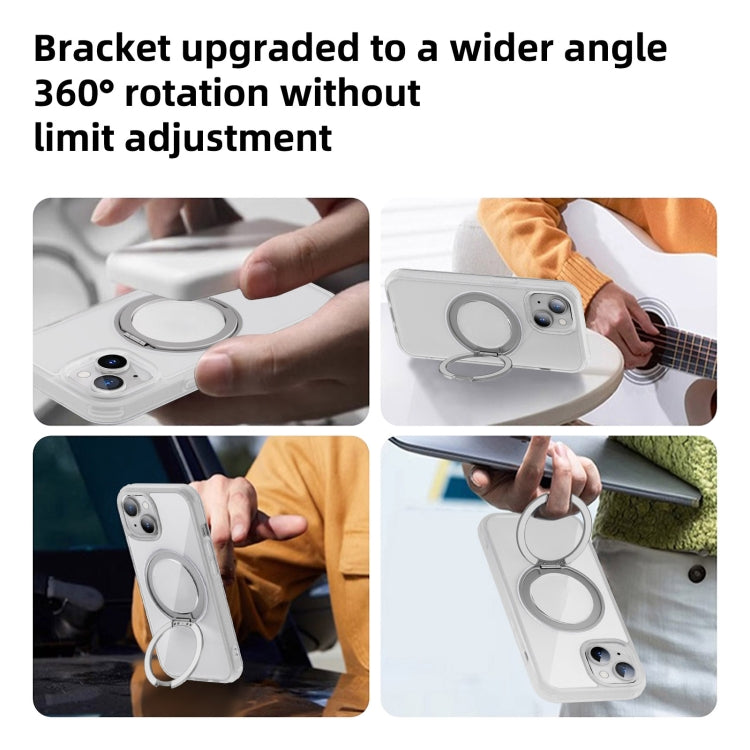 Bracket upgraded to a wider angle
360° rotation without
limit adjustment