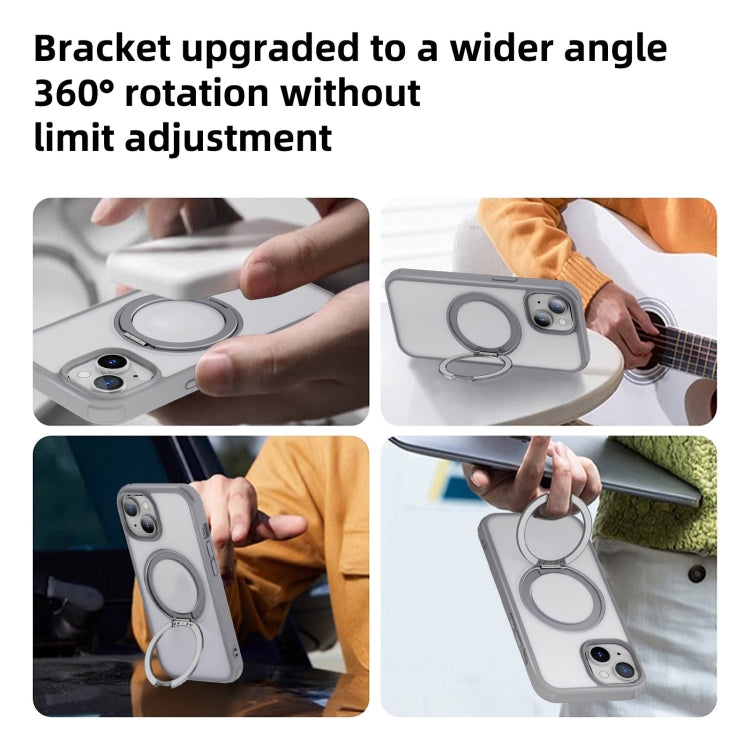 Bracket upgraded to a wider angle
360° rotation without
limit adjustment