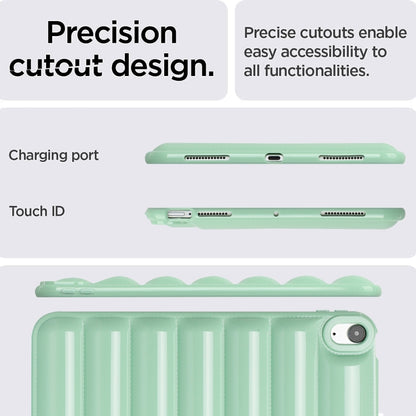 Precision cutout design.

Precise cutouts enable easy accessibility to all functionalities.

Charging port

Touch ID