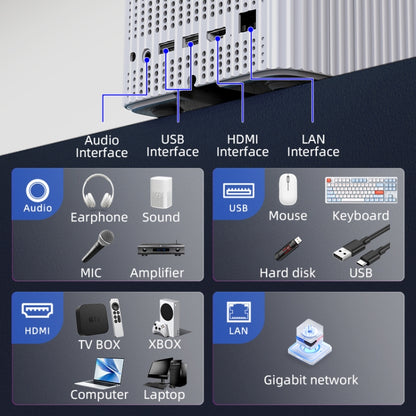 Audio Interface
USB Interface
HDMI Interface
LAN Interface

Audio
Earphone
Sound
MIC
Amplifier

USB
Mouse
Keyboard
Hard disk
USB

HDMI
TV BOX
XBOX
Computer
Laptop

LAN
Gigabit network