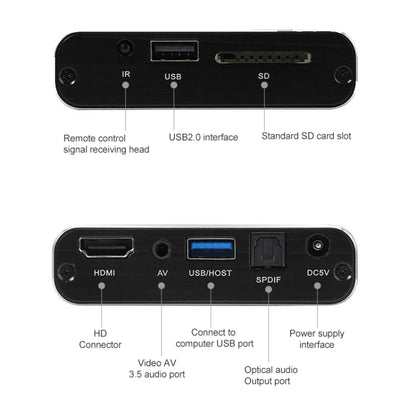 IR

USB

SD

Remote control signal receiving head

USB2.0 interface

Standard SD card slot

HDMI

AV

USB/HOST

SPDIF

DC5V

HD Connector

Video AV 3.5 audio port

Connect to computer USB port

Optical audio Output port

Power supply interface