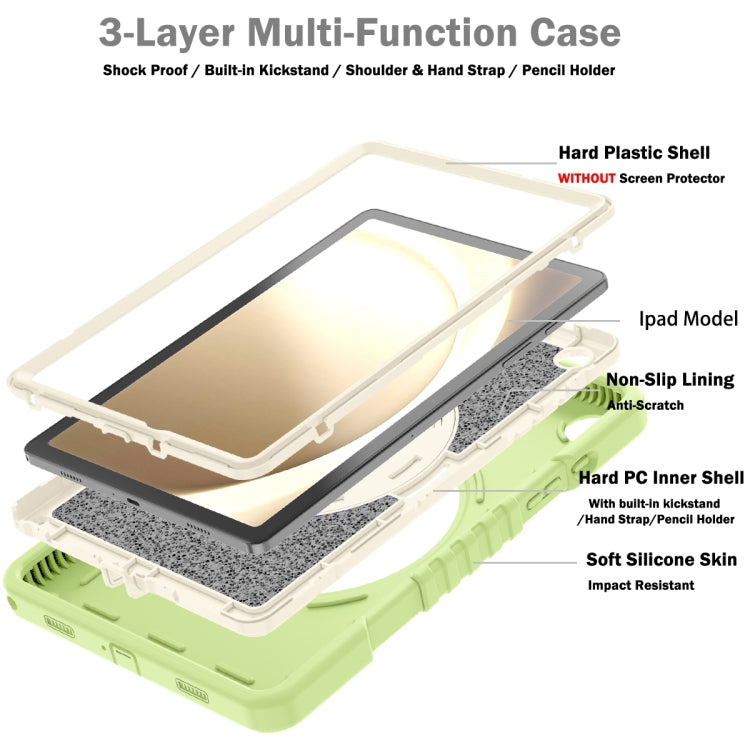 3-Layer Multi-Function Case

Shock Proof / Built-in Kickstand / Shoulder & Hand Strap / Pencil Holder

Hard Plastic Shell
WITHOUT Screen Protector

Ipad Model

Non-Slip Lining
Anti-Scratch

Hard PC Inner Shell
With built-in kickstand /Hand Strap/Pencil Holder

Soft Silicone Skin
Impact Resistant