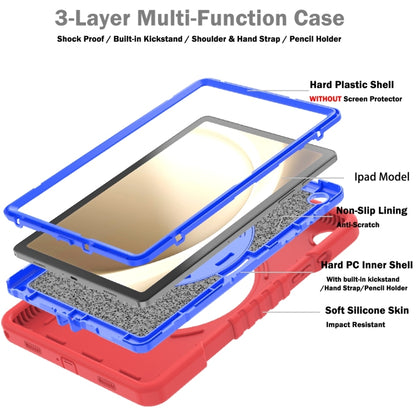 3-Layer Multi-Function Case

Shock Proof / Built-in Kickstand / Shoulder & Hand Strap / Pencil Holder

Hard Plastic Shell
WITHOUT Screen Protector

Ipad Model

Non-Slip Lining
Anti-Scratch

Hard PC Inner Shell
With built-in kickstand /Hand Strap/Pencil Holder

Soft Silicone Skin
Impact Resistant