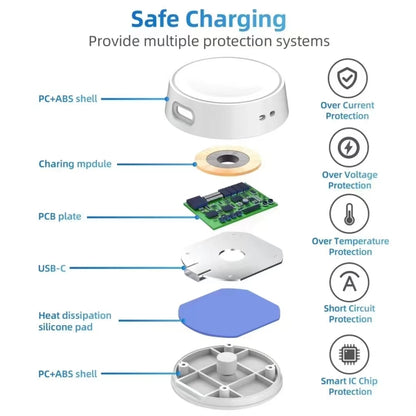 Safe Charging
Provide multiple protection systems

PC+ABS shell

Charing mpdule

PCB plate

USB-C

Heat dissipation silicone pad

PC+ABS shell

Over Current Protection

Over Voltage Protection

Over Temperature Protection

Short Circuit Protection

Smart IC Chip Protection