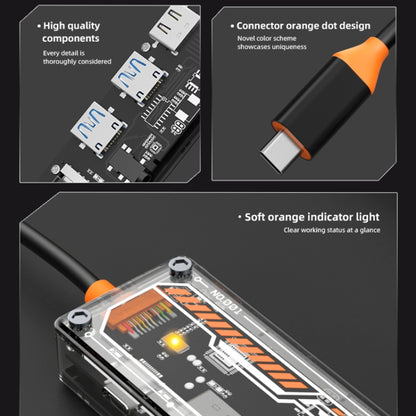 • High quality components

Every detail is thoroughly considered

• Connector orange dot design

Novel color scheme showcases uniqueness

• Soft orange indicator light

Clear working status at a glance

NO.001