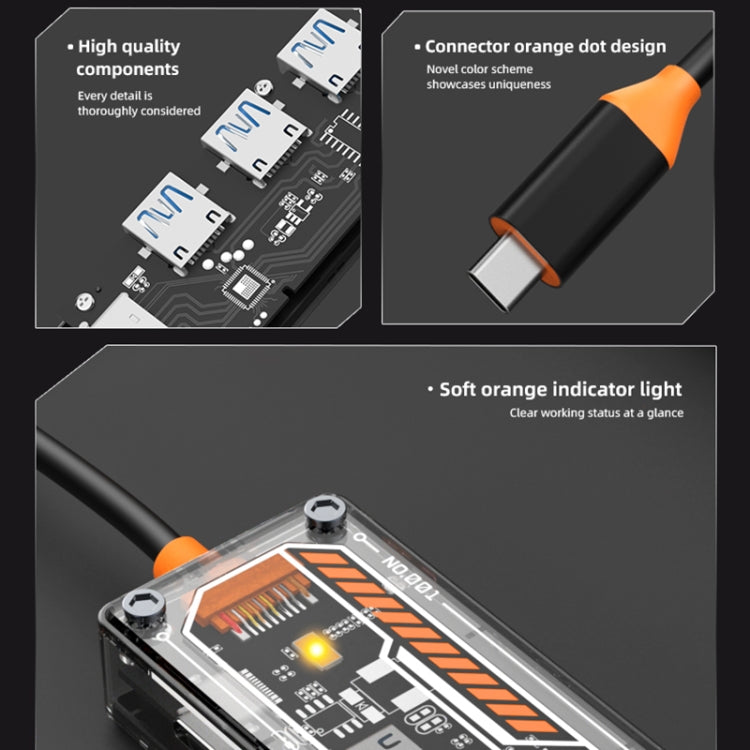 • High quality components

Every detail is thoroughly considered

• Connector orange dot design

Novel color scheme showcases uniqueness

• Soft orange indicator light

Clear working status at a glance

NO.001