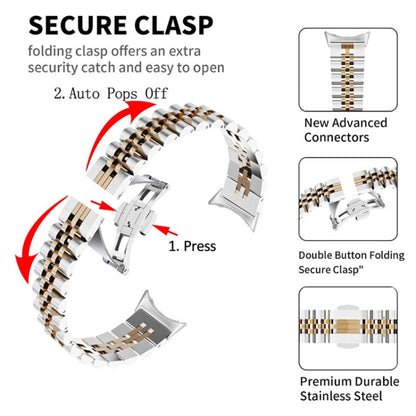 SECURE CLASP
folding clasp offers an extra security catch and easy to open

2. Auto Pops Off

1. Press

New Advanced Connectors

Double Button Folding Secure Clasp"

Premium Durable Stainless Steel