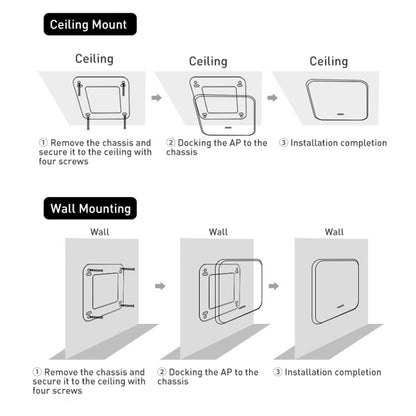 Ceiling Mount

Ceiling

Ceiling

Ceiling

① Remove the chassis and secure it to the ceiling with four screws

② Docking the AP to the chassis

③ Installation completion

Wall Mounting

Wall

Wall

Wall

① Remove the chassis and secure it to the ceiling with four screws

② Docking the AP to the chassis

③ Installation completion