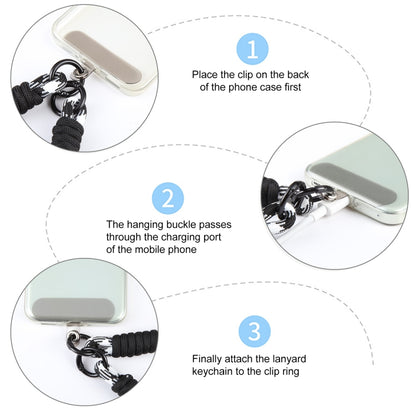 1

Place the clip on the back of the phone case first

2

The hanging buckle passes through the charging port of the mobile phone

3

Finally attach the lanyard keychain to the clip ring