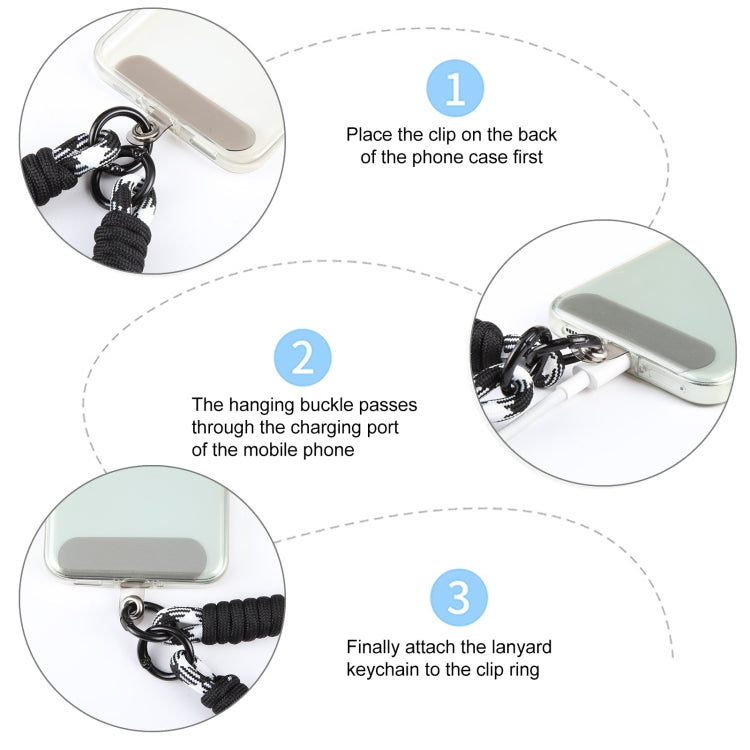 1

Place the clip on the back of the phone case first

2

The hanging buckle passes through the charging port of the mobile phone

3

Finally attach the lanyard keychain to the clip ring