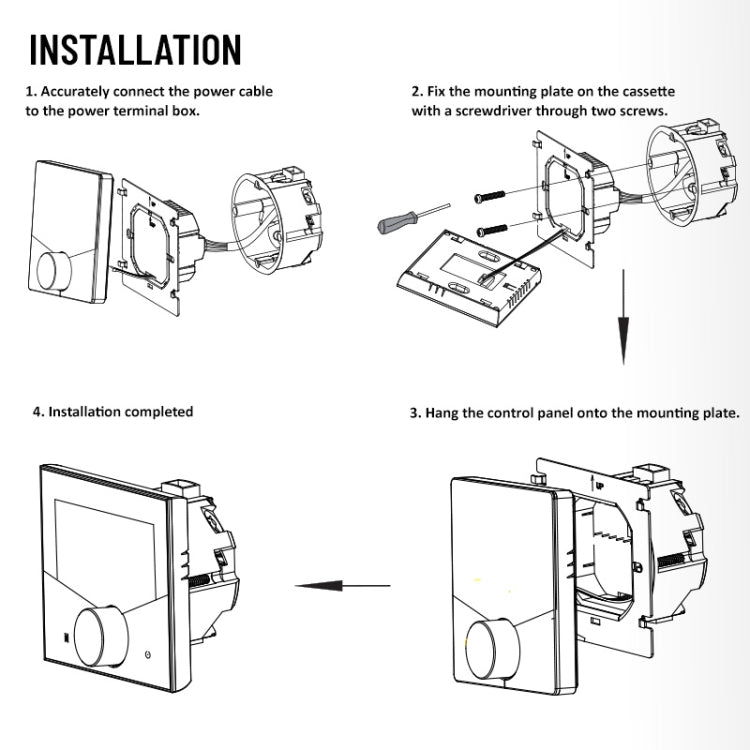 INSTALLATION

1. Accurately connect the power cable to the power terminal box.

2. Fix the mounting plate on the cassette with a screwdriver through two screws.

4. Installation completed

3. Hang the control panel onto the mounting plate.

UP