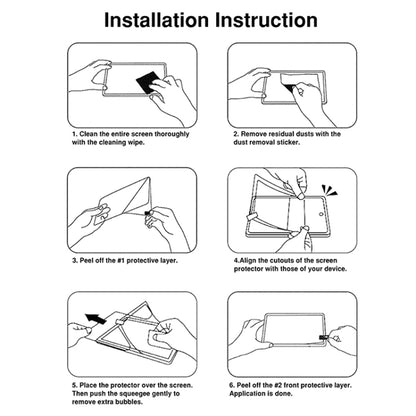 Installation Instruction

1. Clean the entire screen thoroughly with the cleaning wipe.

2. Remove residual dusts with the dust removal sticker.

3. Peel off the #1 protective layer.

4.Align the cutouts of the screen protector with those of your device.

5. Place the protector over the screen. Then push the squeegee gently to remove extra bubbles.

6. Peel off the #2 front protective layer. Application is done.