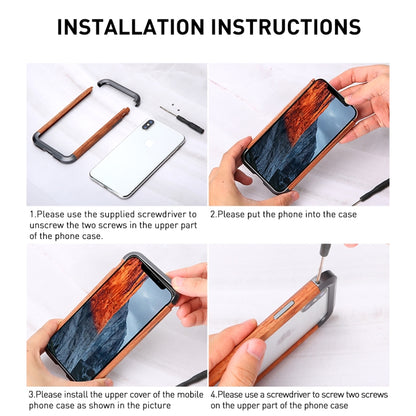 INSTALLATION INSTRUCTIONS

1.Please use the supplied screwdriver to unscrew the two screws in the upper part of the phone case.

2.Please put the phone into the case

3.Please install the upper cover of the mobile phone case as shown in the picture

4.Please use a screwdriver to screw two screws on the upper part of the phone case