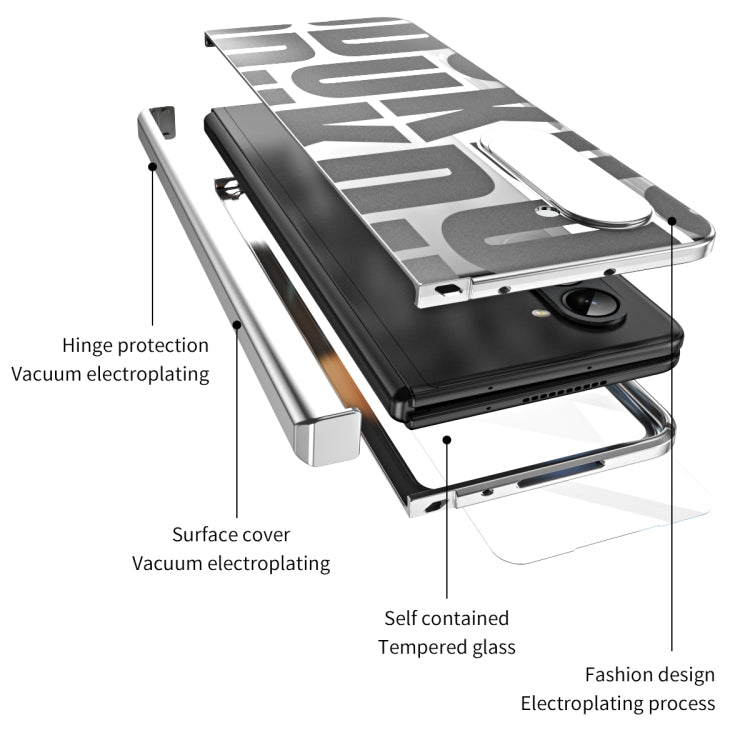 Hinge protection
Vacuum electroplating

Surface cover
Vacuum electroplating

Self contained
Tempered glass

Fashion design
Electroplating process