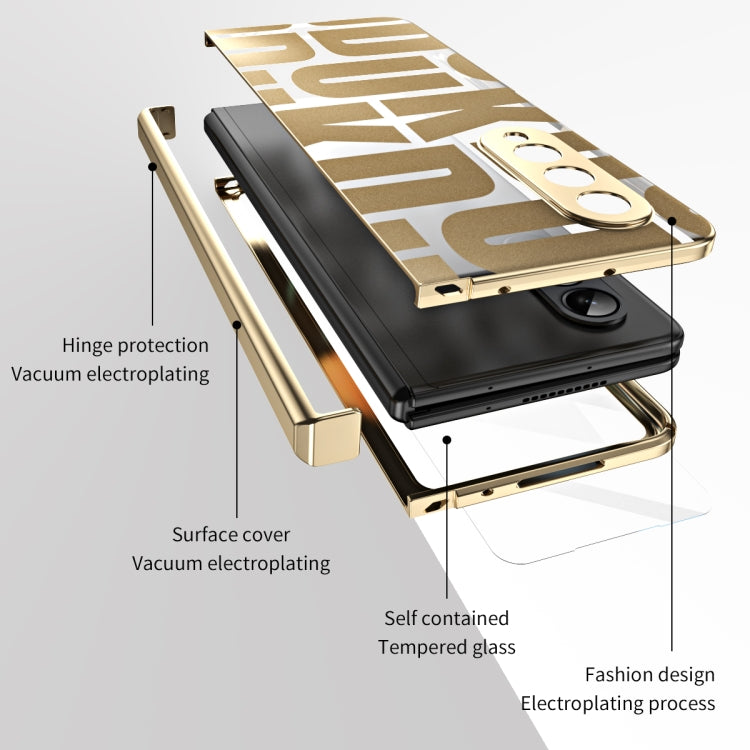 Hinge protection
Vacuum electroplating

Surface cover
Vacuum electroplating

Self contained
Tempered glass

Fashion design
Electroplating process