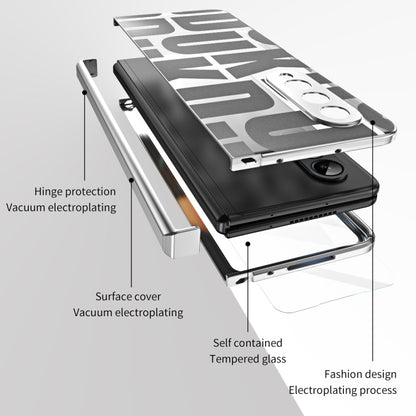 Hinge protection
Vacuum electroplating

Surface cover
Vacuum electroplating

Self contained
Tempered glass

Fashion design
Electroplating process