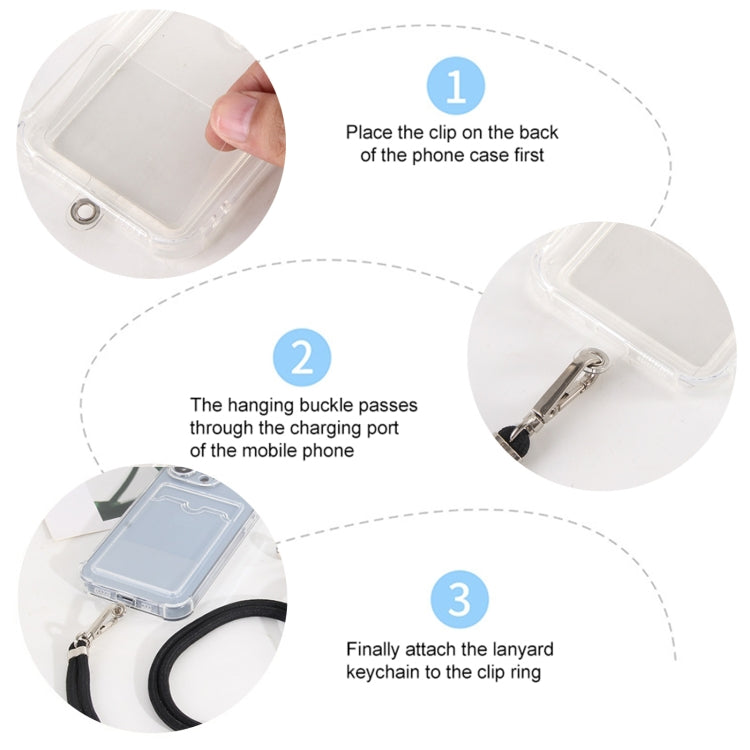 1

Place the clip on the back of the phone case first

2

The hanging buckle passes through the charging port of the mobile phone

3

Finally attach the lanyard keychain to the clip ring