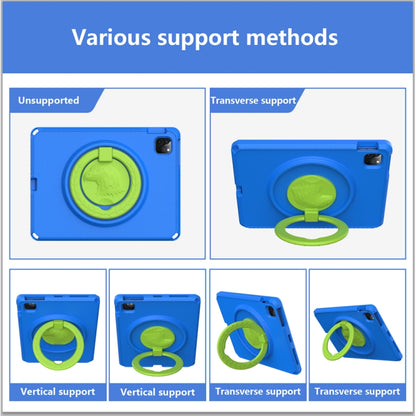 Various support methods

Unsupported

Transverse support

Vertical support

Vertical support

Transverse support

Transverse support