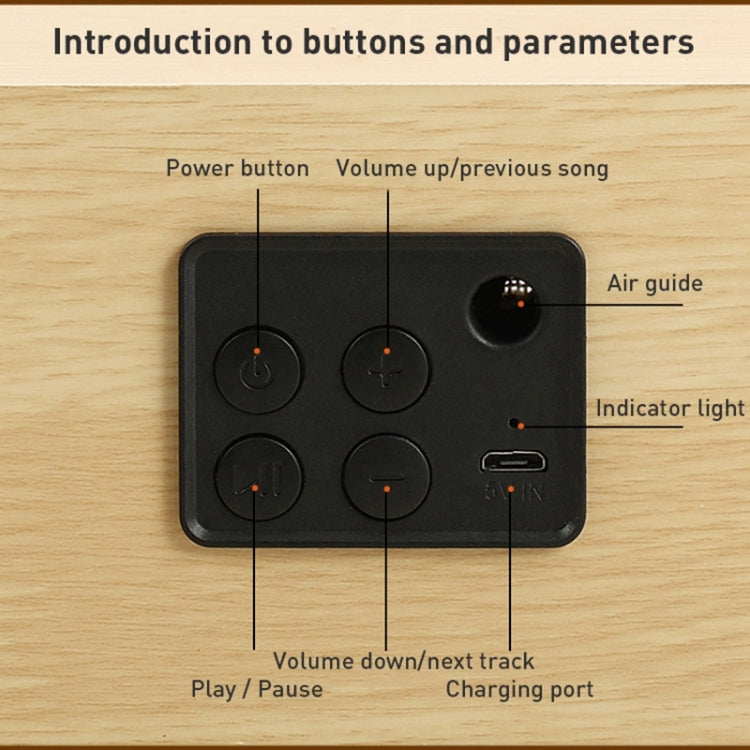 Introduction to buttons and parameters

Power button

Volume up/previous song

Air guide

Indicator light

5V IN

Volume down/next track

Play / Pause

Charging port