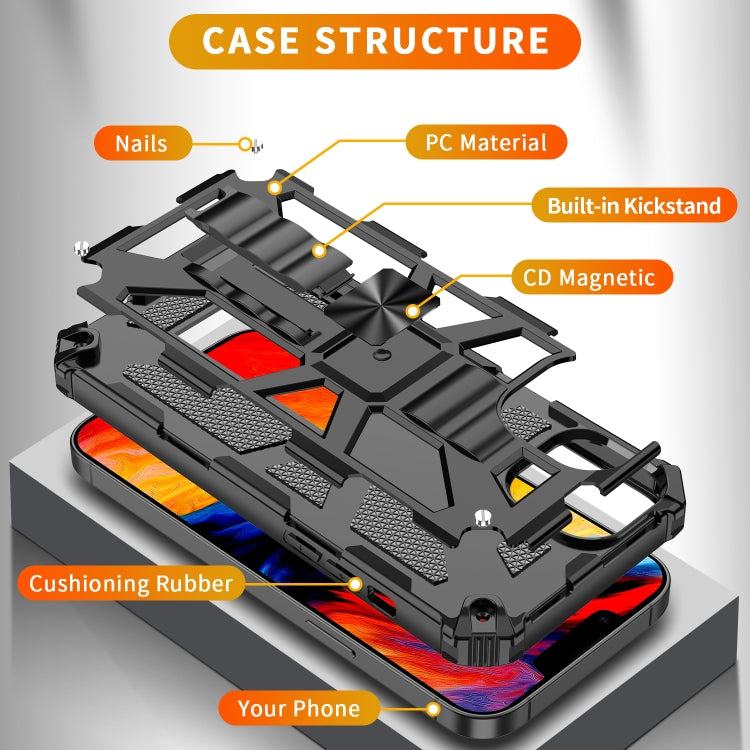 CASE STRUCTURE

Nails

PC Material

Built-in Kickstand

CD Magnetic

Cushioning Rubber

Your Phone