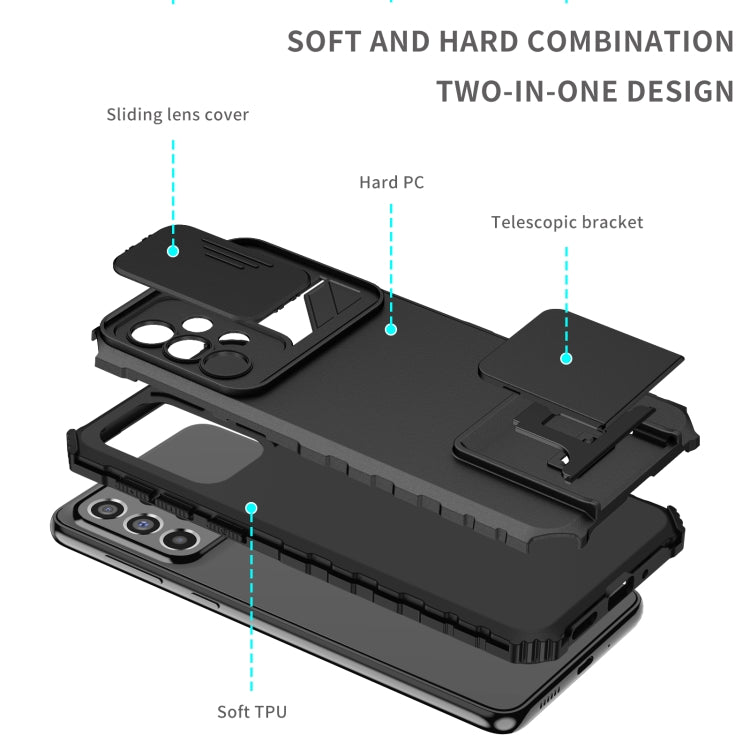 SOFT AND HARD COMBINATION
TWO-IN-ONE DESIGN

Sliding lens cover

Hard PC

Telescopic bracket

Soft TPU