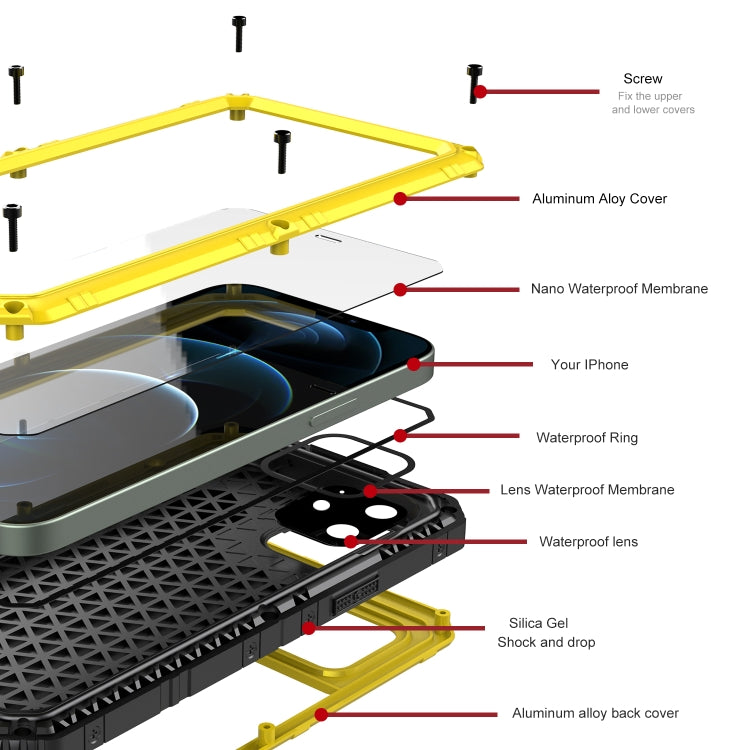 Screw
Fix the upper and lower covers

Aluminum Aloy Cover

Nano Waterproof Membrane

Your IPhone

Waterproof Ring

Lens Waterproof Membrane

Waterproof lens

Silica Gel
Shock and drop

Aluminum alloy back cover